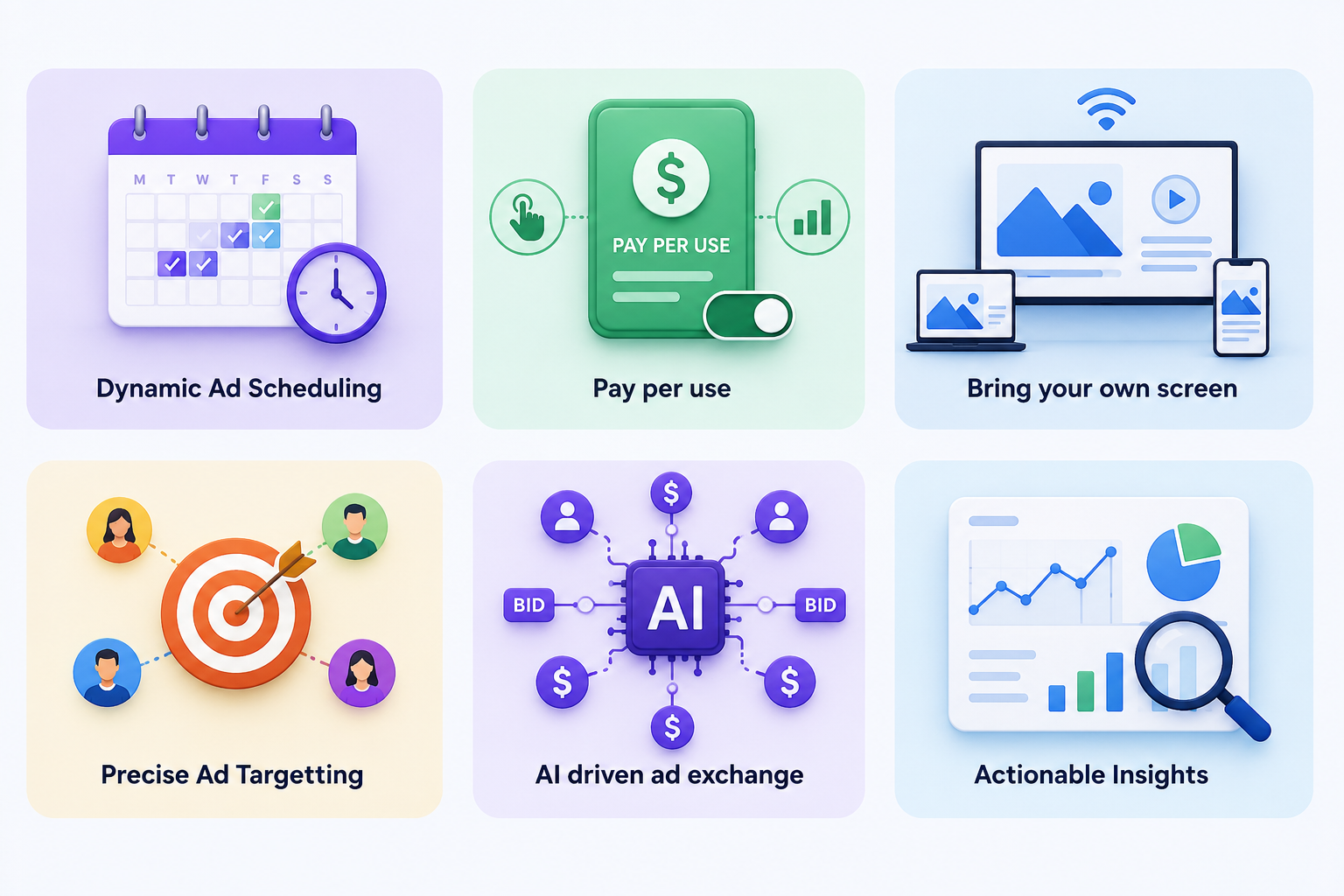 M T W T F S S

Dynamic Ad Scheduling

$

PAY PER USE

Pay per use

Bring your own screen

Precise Ad Targetting

$

BID

AI

BID

$

$

$

AI driven ad exchange

Actionable Insights